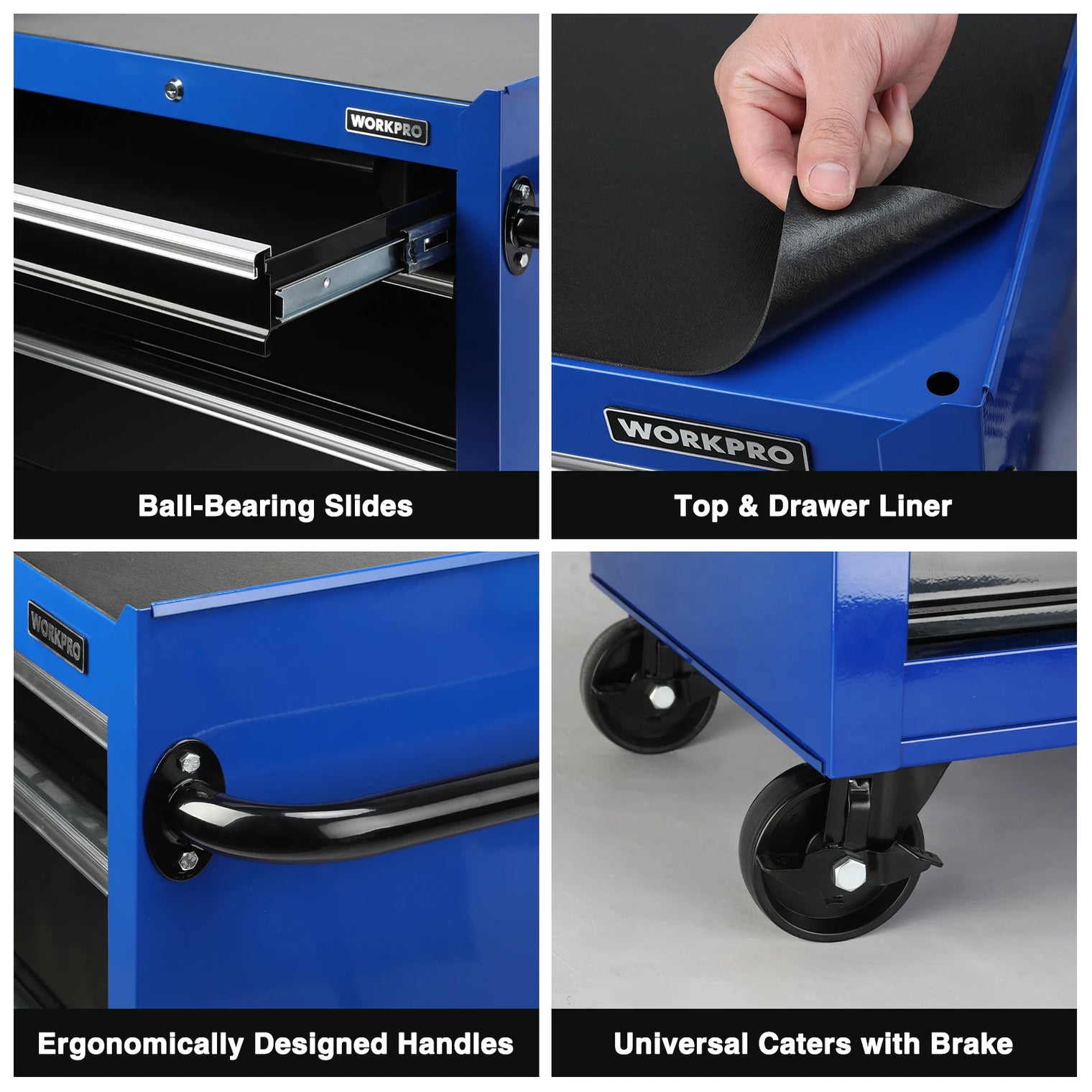 WORKPRO

Ball-Bearing Slides

WORKPRO

Top & Drawer Liner

WORKPRO

Ergonomically Designed Handles

Universal Caters with Brake